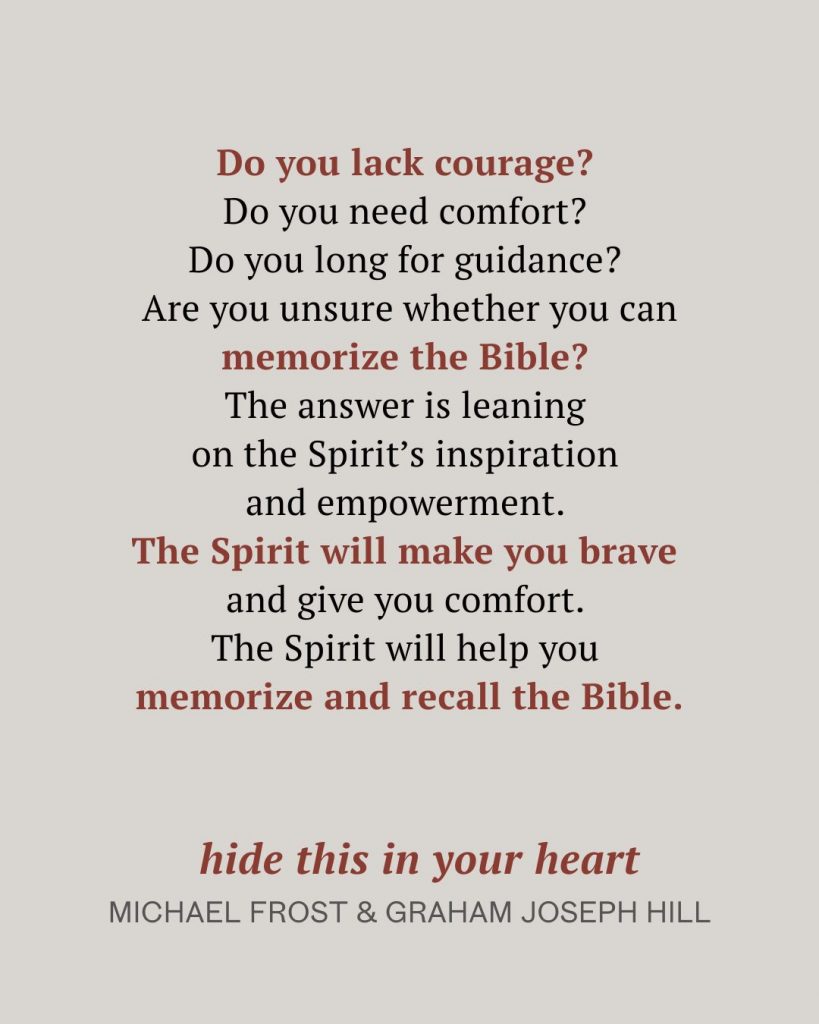 Do you lack courage?
Do you need comfort?
Do you long for guidance?
Are you unsure whether you can
memorize the Bible?
The answer is leaning
on the Spirit's inspiration
and empowerment.
The Spirit will make you brave
and give you comfort.
The Spirit will help you
memorize and recall the Bible.

hide this in your heart
MICHAEL FROST & GRAHAM JOSEPH HILL